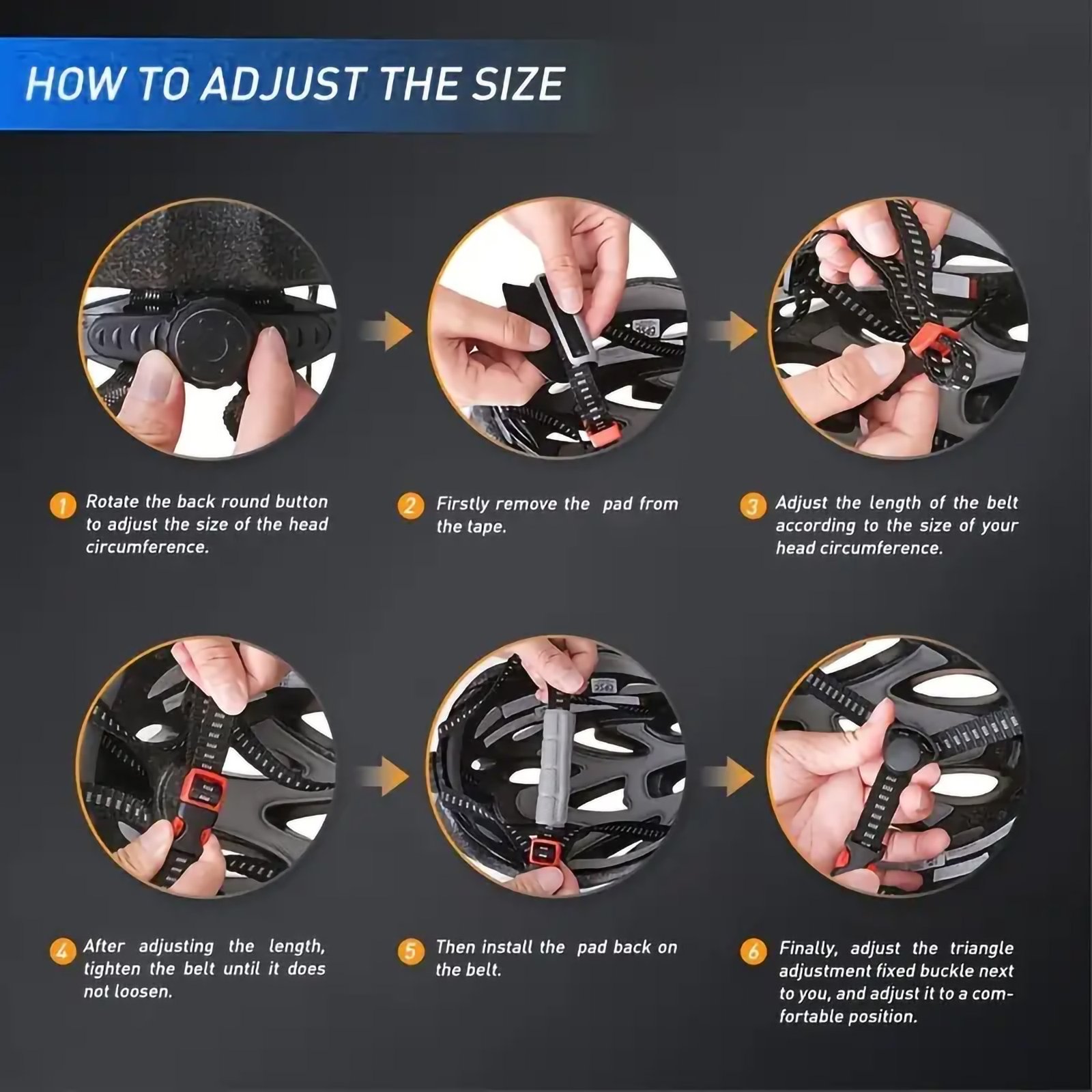 HOW TO ADJUST THE SIZE

1 Rotate the back round button to adjust the size of the head circumference.

2 Firstly remove the pad from the tape.

3 Adjust the length of the belt according to the size of your head circumference.

4 After adjusting the length, tighten the belt until it does not loosen.

5 Then install the pad back on the belt.

6 Finally, adjust the triangle adjustment fixed buckle next to you, and adjust it to a comfortable position.